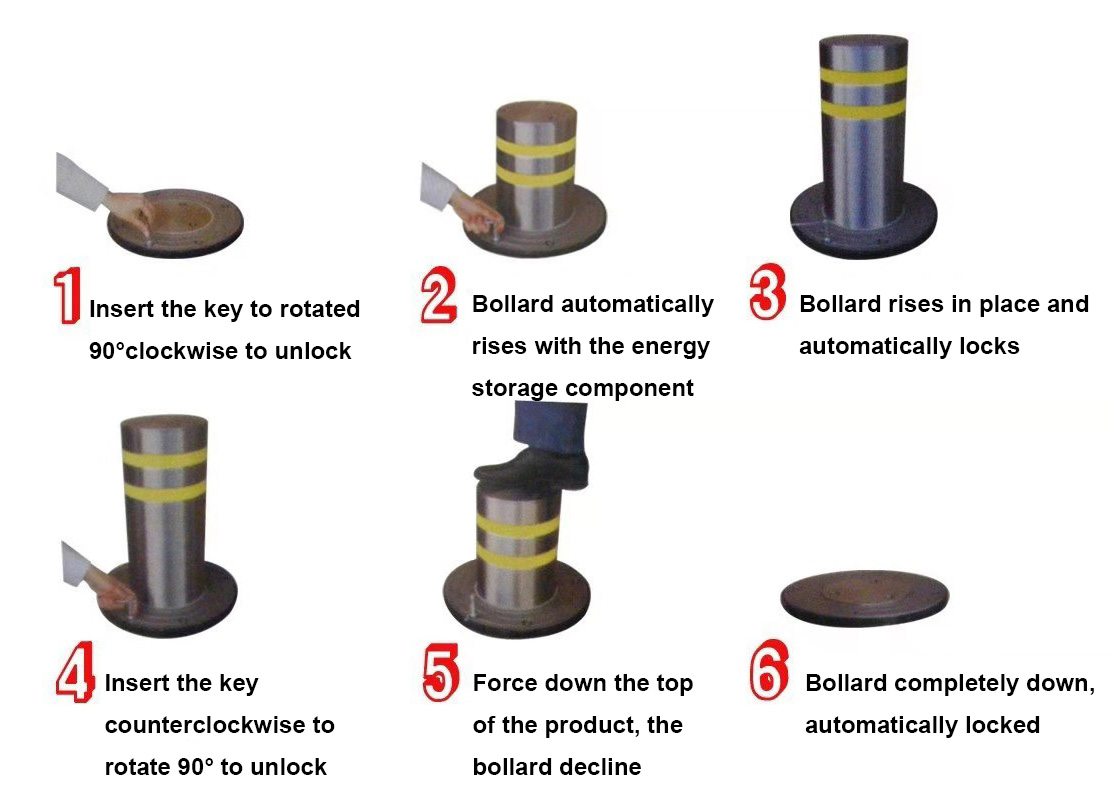 1 Insert the key to rotated 90°clockwise to unlock

2 Bollard automatically rises with the energy storage component

3 Bollard rises in place and automatically locks

4 Insert the key counterclockwise to rotate 90° to unlock

5 Force down the top of the product, the bollard decline

6 Bollard completely down, automatically locked