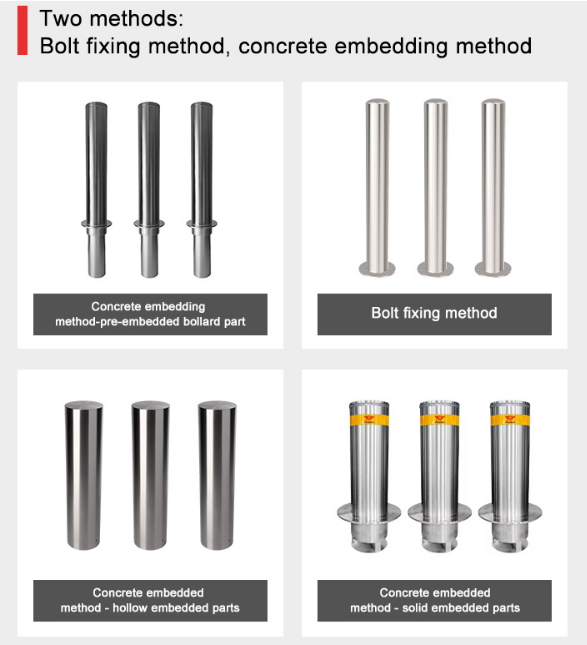 Two methods:
Bolt fixing method, concrete embedding method

Concrete embedding method-pre-embedded bollard part

Bolt fixing method

Concrete embedded method - hollow embedded parts

Concrete embedded method - solid embedded parts